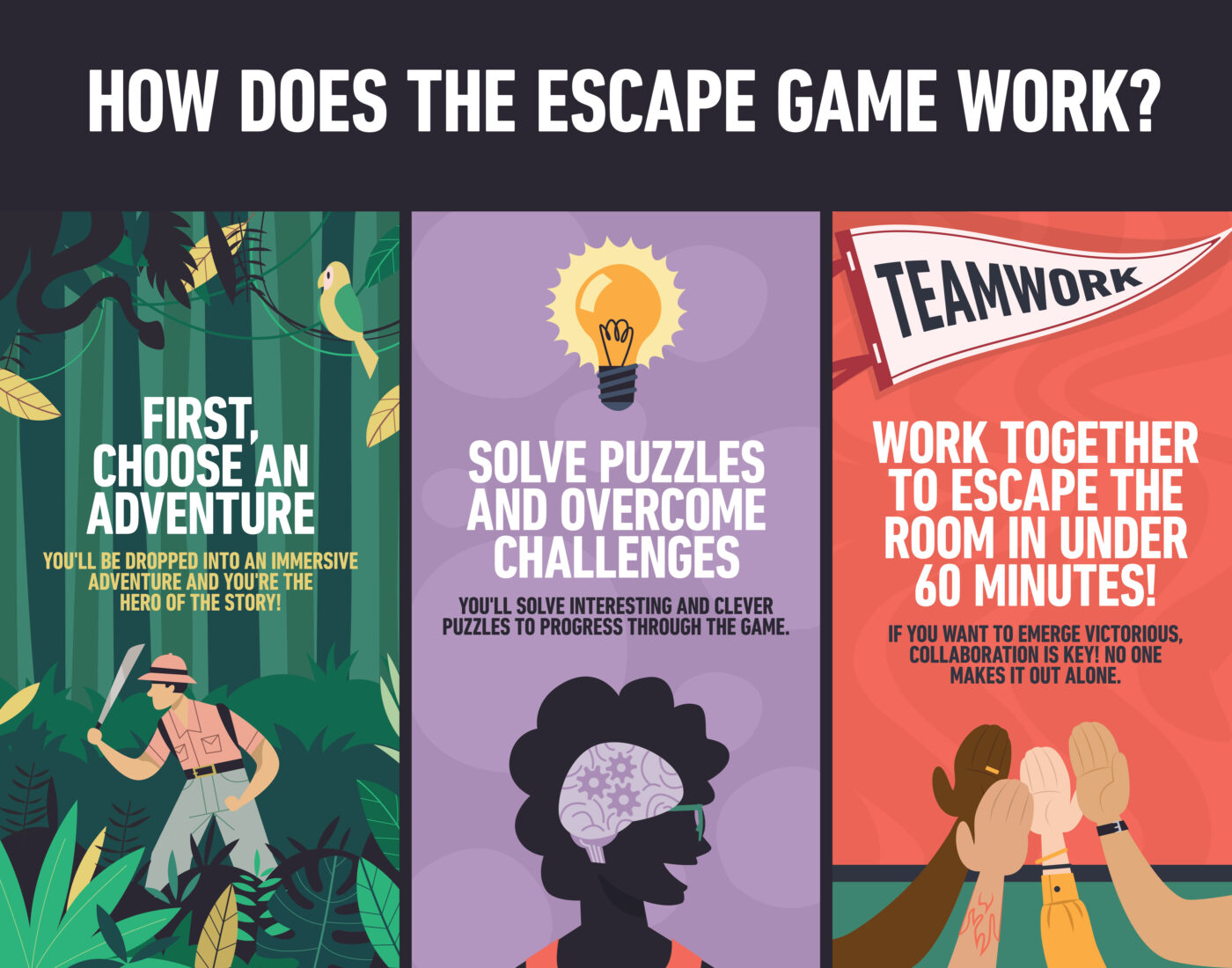 HOW DOES THE ESCAPE GAME WORK?

FIRST, CHOOSE AN ADVENTURE

YOU'LL BE DROPPED INTO AN IMMERSIVE ADVENTURE AND YOU'RE THE HERO OF THE STORY!

SOLVE PUZZLES AND OVERCOME CHALLENGES

YOU'LL SOLVE INTERESTING AND CLEVER PUZZLES TO PROGRESS THROUGH THE GAME.

TEAMWORK

WORK TOGETHER TO ESCAPE THE ROOM IN UNDER 60 MINUTES!

IF YOU WANT TO EMERGE VICTORIOUS, COLLABORATION IS KEY! NO ONE MAKES IT OUT ALONE.